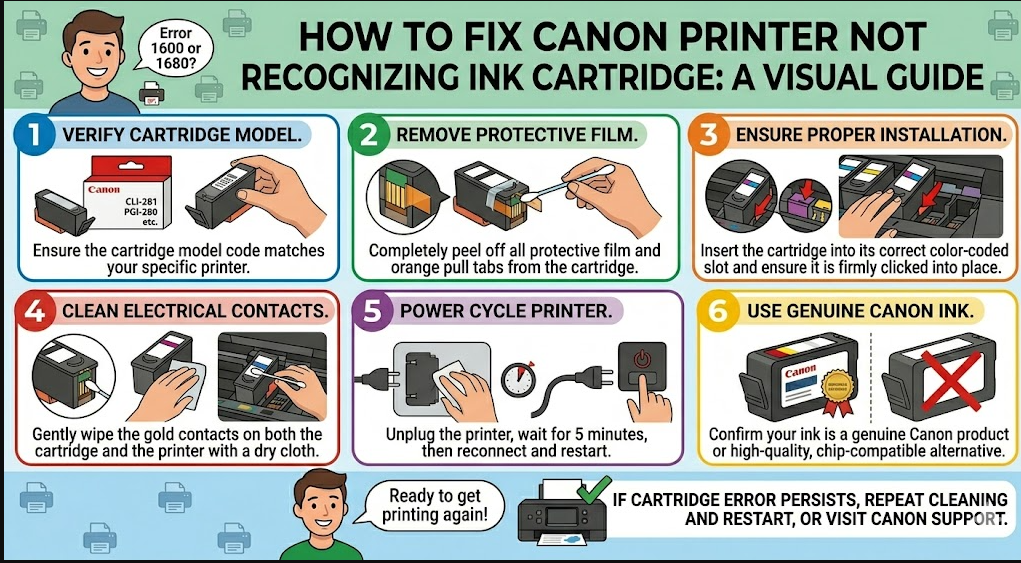 Error 1600 or 1680?

HOW TO FIX CANON PRINTER NOT RECOGNIZING INK CARTRIDGE: A VISUAL GUIDE

1 VERIFY CARTRIDGE MODEL.

Canon CLI-281 PGI-280 etc.

Ensure the cartridge model code matches your specific printer.

2 REMOVE PROTECTIVE FILM.

Completely peel off all protective film and orange pull tabs from the cartridge.

3 ENSURE PROPER INSTALLATION.

Insert the cartridge into its correct color-coded slot and ensure it is firmly clicked into place.

4 CLEAN ELECTRICAL CONTACTS.

Gently wipe the gold contacts on both the cartridge and the printer with a dry cloth.

5 POWER CYCLE PRINTER.

Unplug the printer, wait for 5 minutes, then reconnect and restart.

6 USE GENUINE CANON INK.

Canon

Confirm your ink is a genuine Canon product or high-quality, chip-compatible alternative.

Ready to get printing again!

IF CARTRIDGE ERROR PERSISTS, REPEAT CLEANING AND RESTART, OR VISIT CANON SUPPORT.