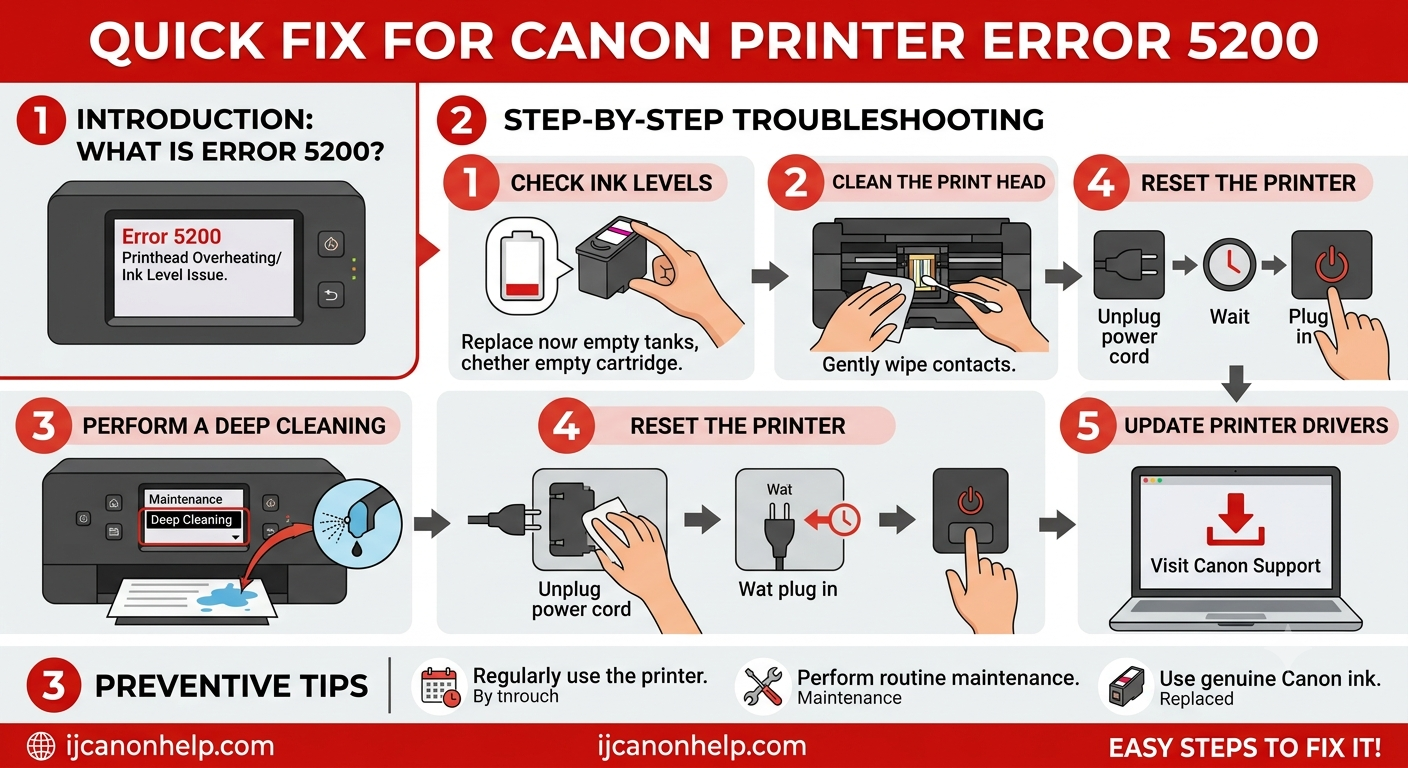 QUICK FIX FOR CANON PRINTER ERROR 5200

1 INTRODUCTION: WHAT IS ERROR 5200?

Error 5200
Printhead Overheating/ Ink Level Issue.

2 STEP-BY-STEP TROUBLESHOOTING

1 CHECK INK LEVELS

Replace nowr empty tanks, chether empty cartridge.

2 CLEAN THE PRINT HEAD

Gently wipe contacts.

4 RESET THE PRINTER

Unplug power cord

Wait

Plug in

3 PERFORM A DEEP CLEANING

Maintenance
Deep Cleaning

4 RESET THE PRINTER

Unplug power cord

Wat

Wat plug in

5 UPDATE PRINTER DRIVERS

Visit Canon Support

3 PREVENTIVE TIPS

Regularly use the printer.
By tnrouch

Perform routine maintenance.
Maintenance

Use genuine Canon ink.
Replaced

ijcanonhelp.com

ijcanonhelp.com

EASY STEPS TO FIX IT!